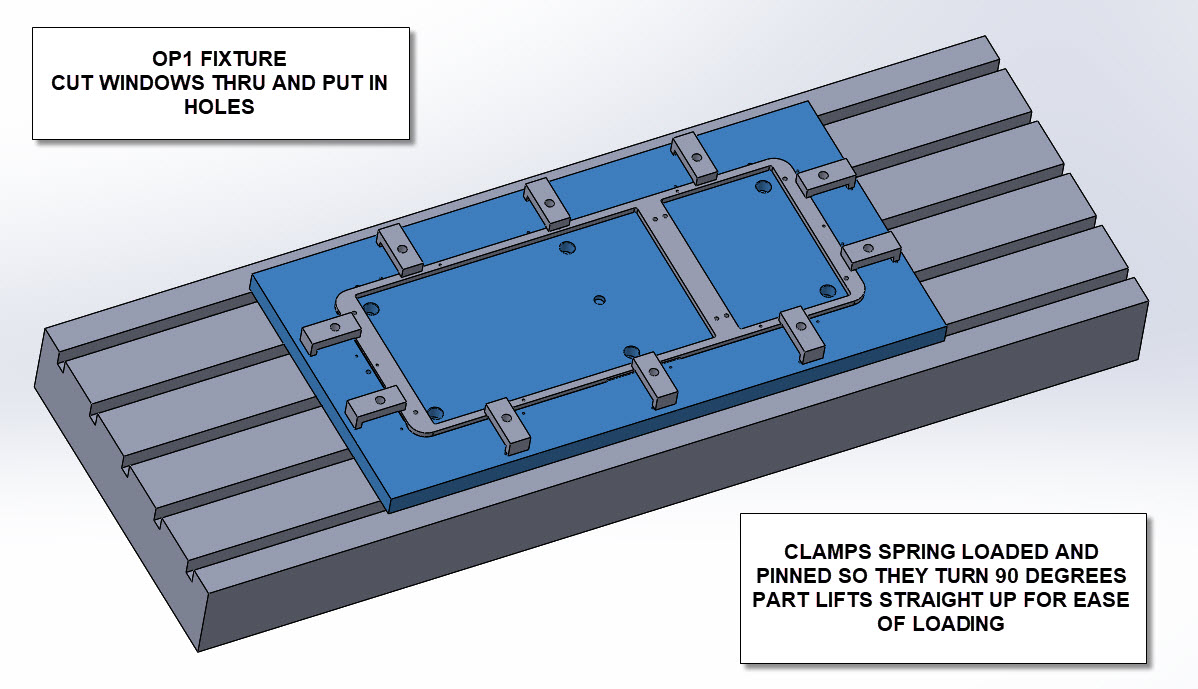 OP1 FIXTURE
CUT WINDOWS THRU AND PUT IN HOLES

CLAMPS SPRING LOADED AND PINNED SO THEY TURN 90 DEGREES PART LIFTS STRAIGHT UP FOR EASE OF LOADING